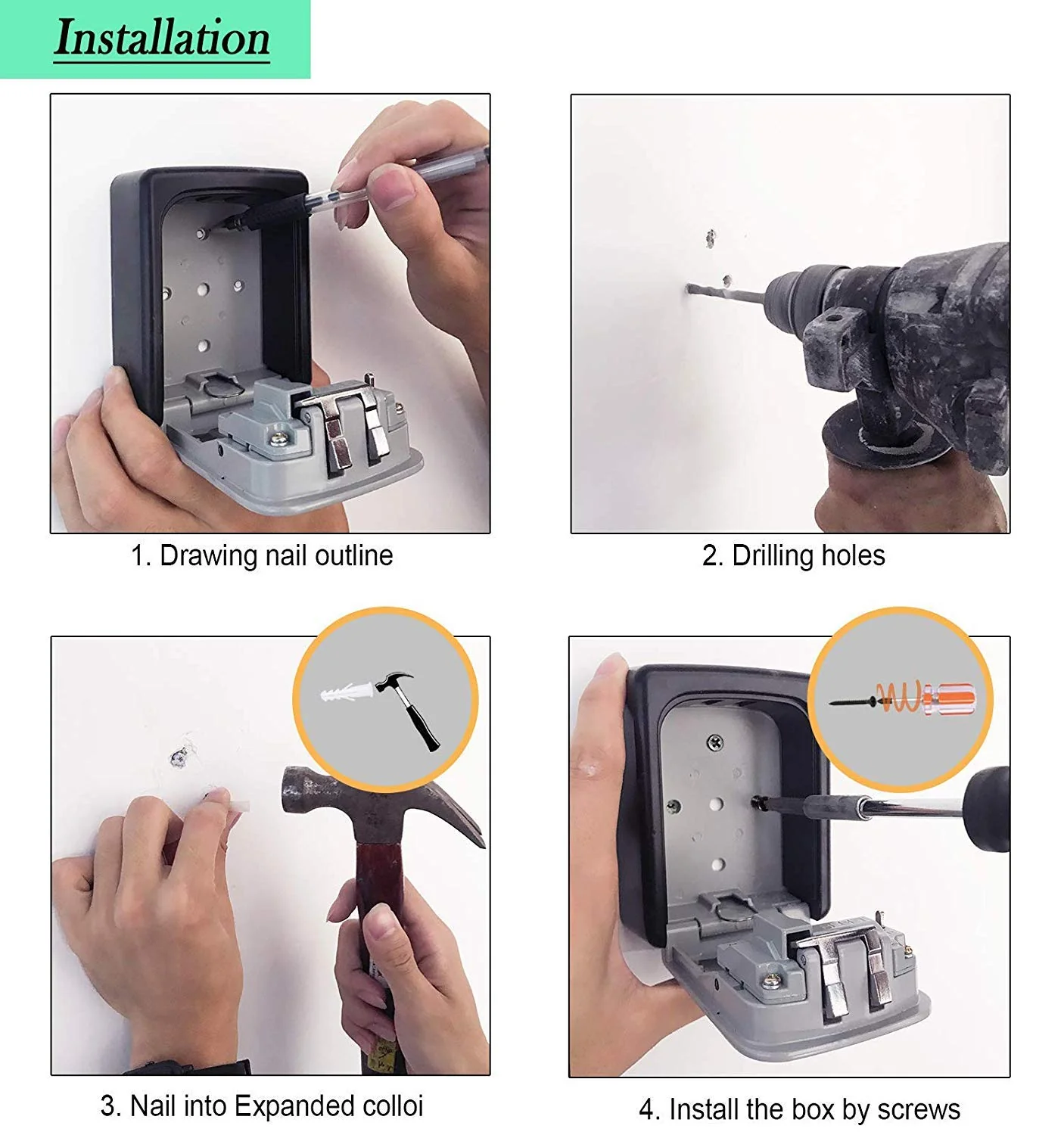 Installation

1. Drawing nail outline

2. Drilling holes

3. Nail into Expanded colloi

4. Install the box by screws