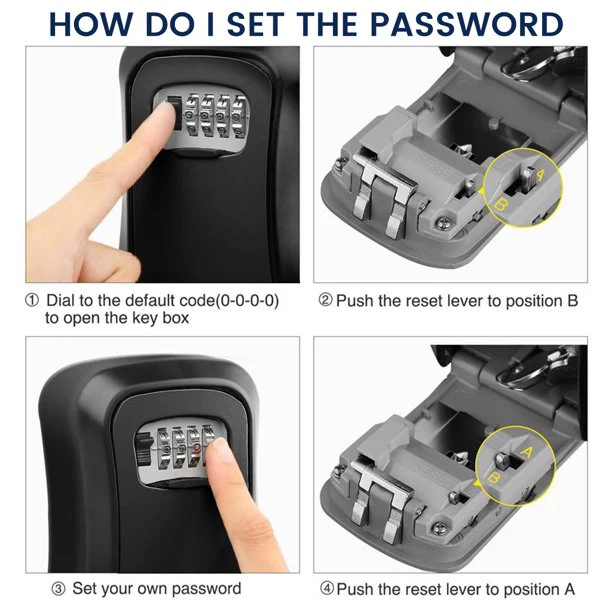 HOW DO I SET THE PASSWORD

A
B

① Dial to the default code(0-0-0-0) to open the key box

② Push the reset lever to position B

A
B

③ Set your own password

④ Push the reset lever to position A