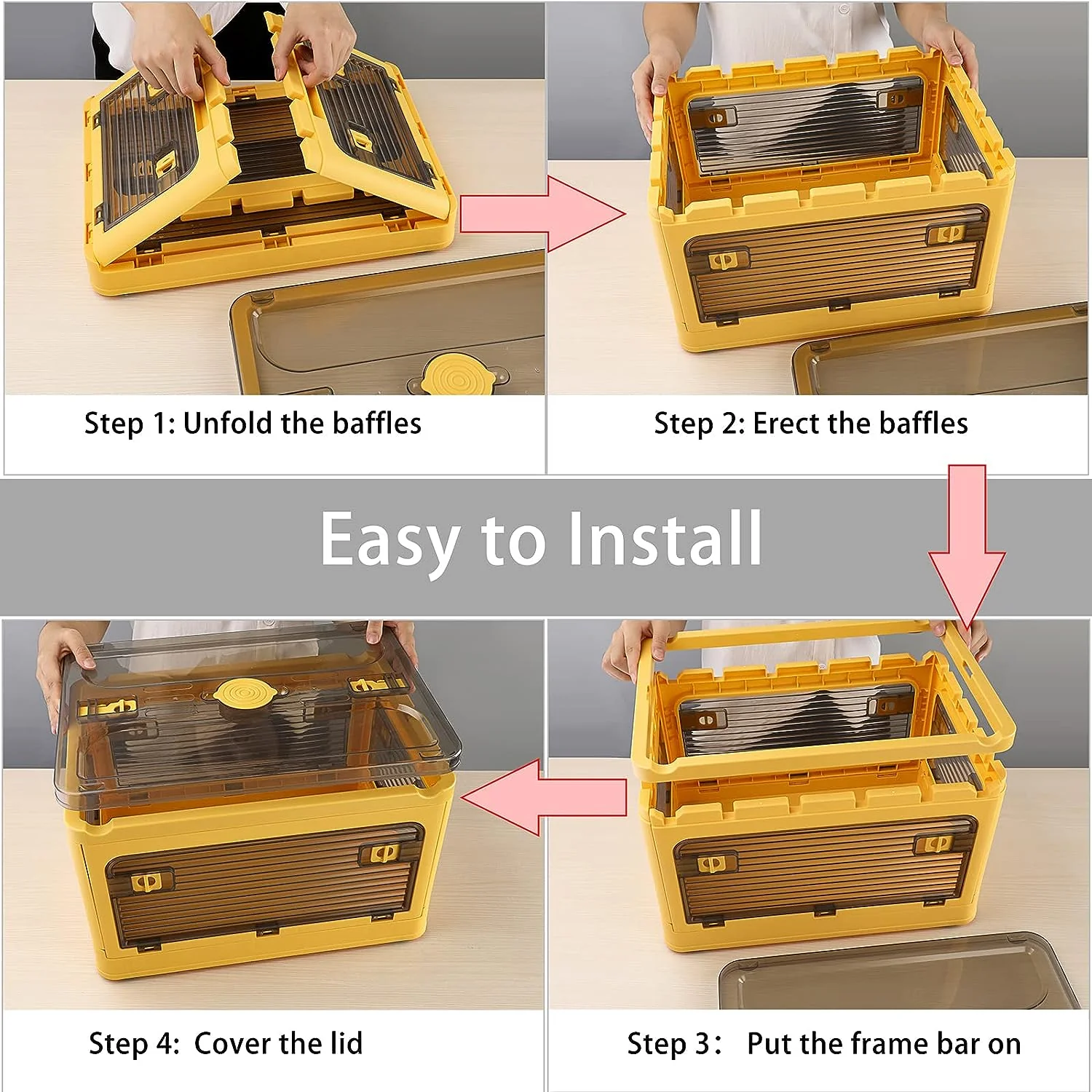 Step 1: Unfold the baffles

Step 2: Erect the baffles

Easy to Install

Step 4: Cover the lid

Step 3: Put the frame bar on