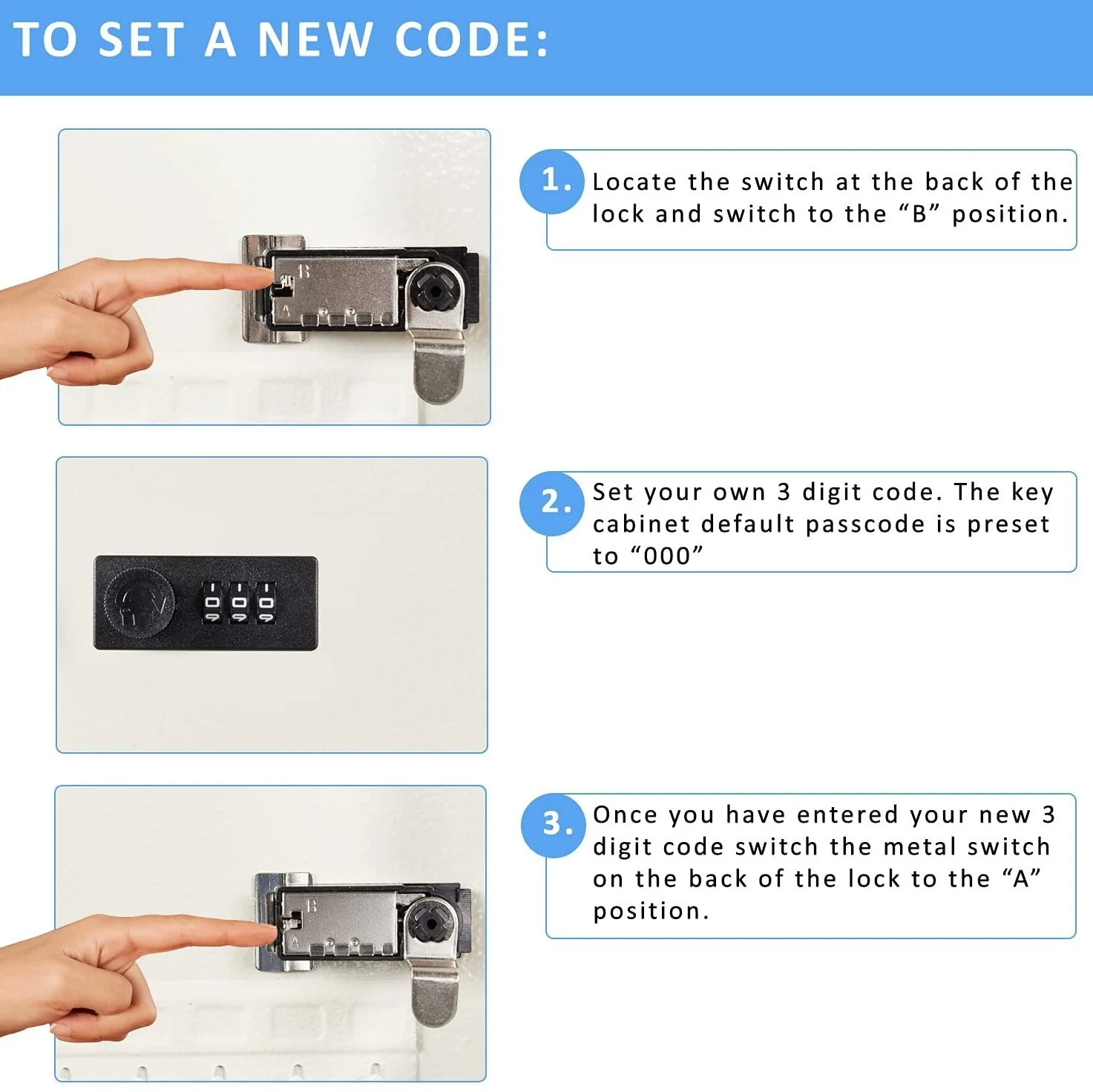 TO SET A NEW CODE:

B
A

1. Locate the switch at the back of the lock and switch to the “B” position.

0 0 0

2. Set your own 3 digit code. The key cabinet default passcode is preset to “000”

B
A

3. Once you have entered your new 3 digit code switch the metal switch on the back of the lock to the “A” position.