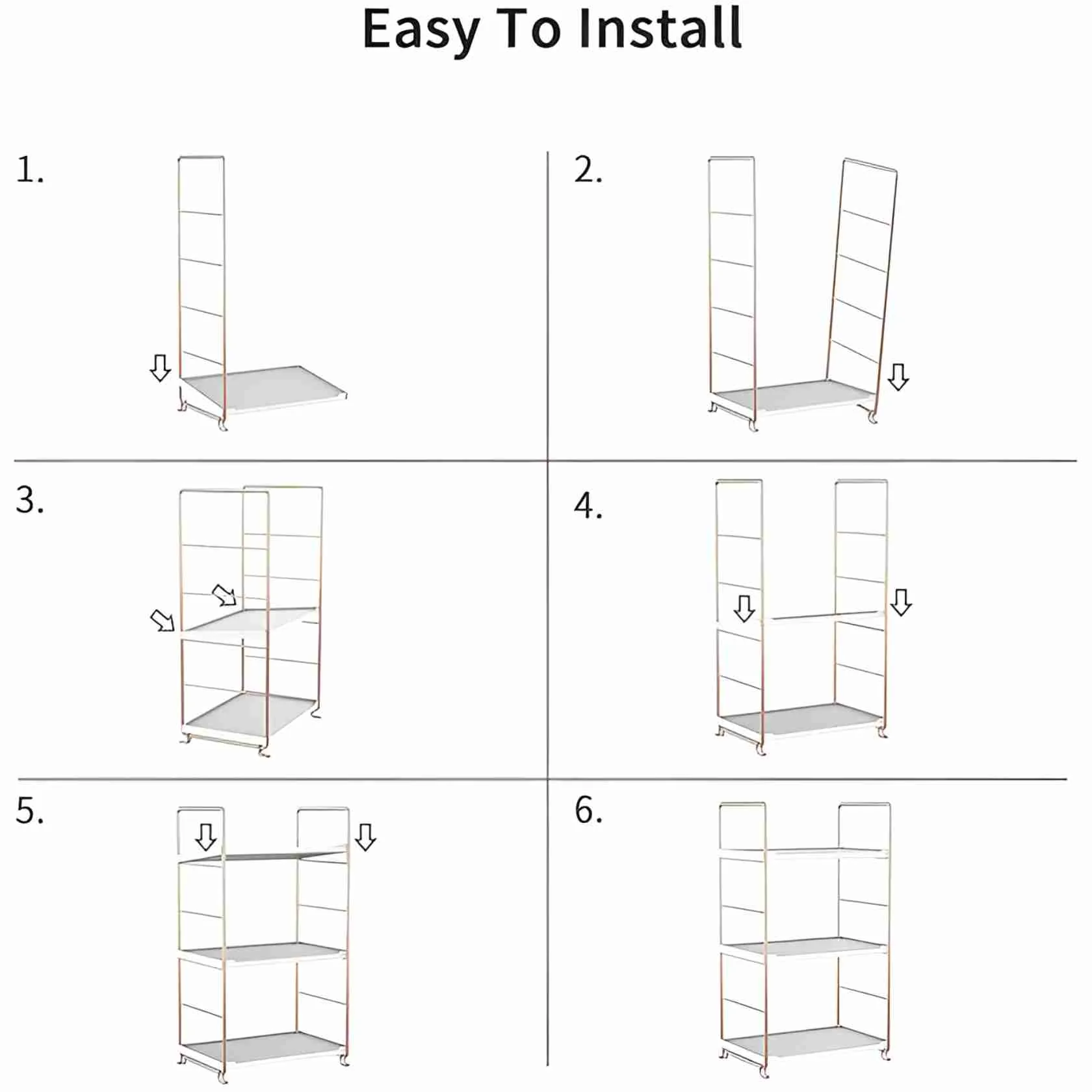 Easy To Install

1.

2.

3.

4.

5.

6.