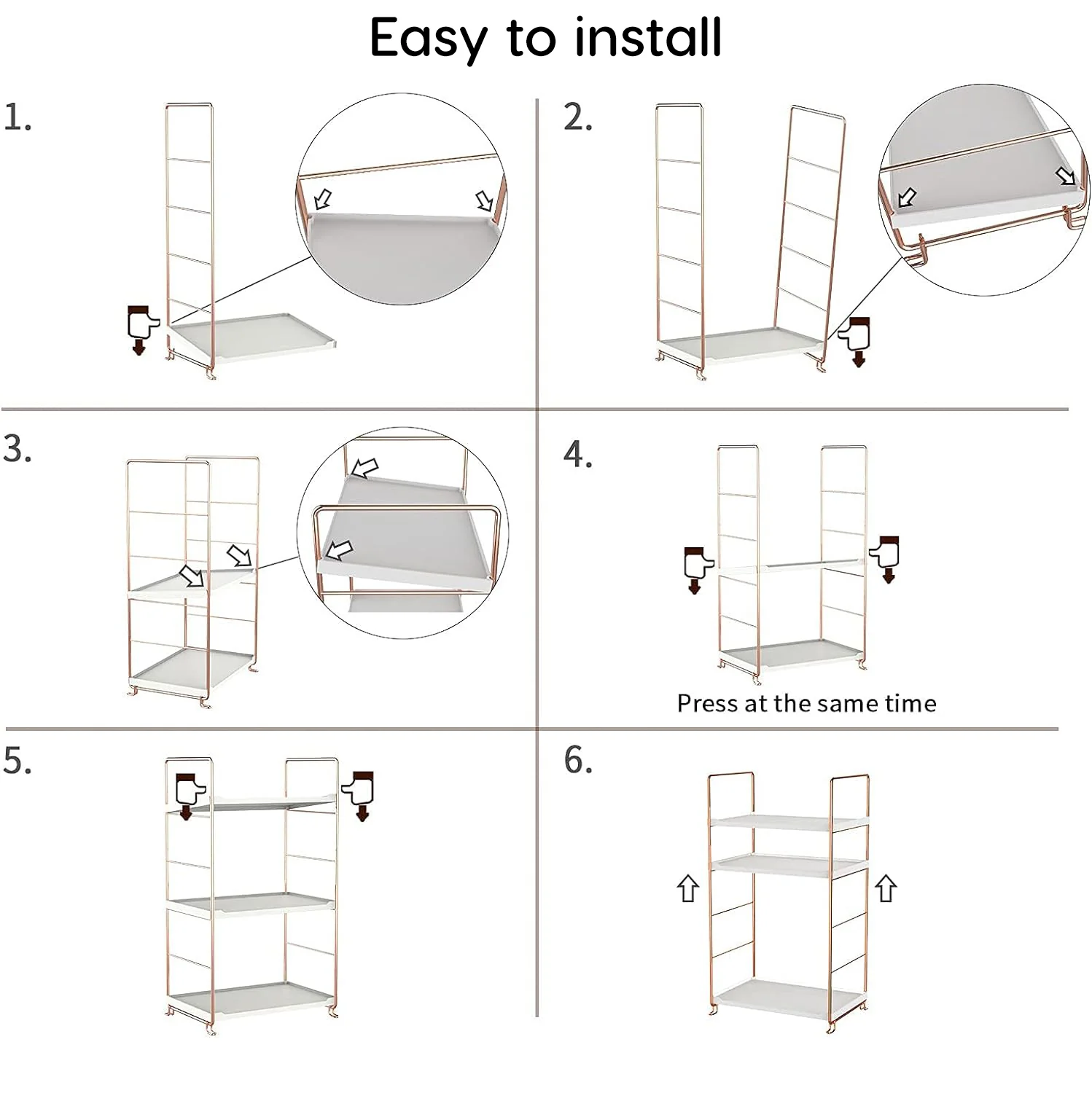 Easy to install

1.

2.

3.

4.

Press at the same time

5.

6.