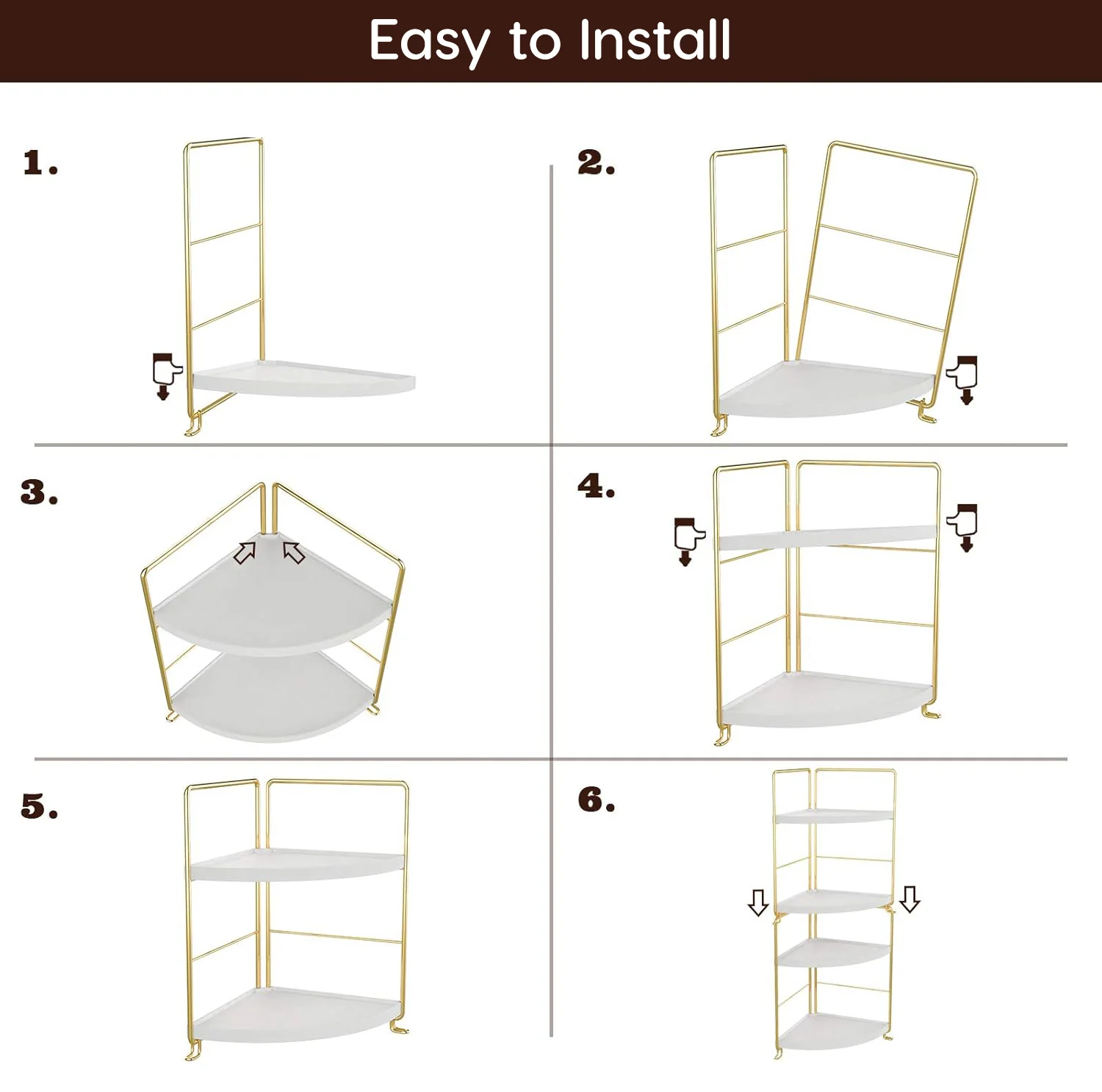 Easy to Install

1.

2.

3.

4.

5.

6.