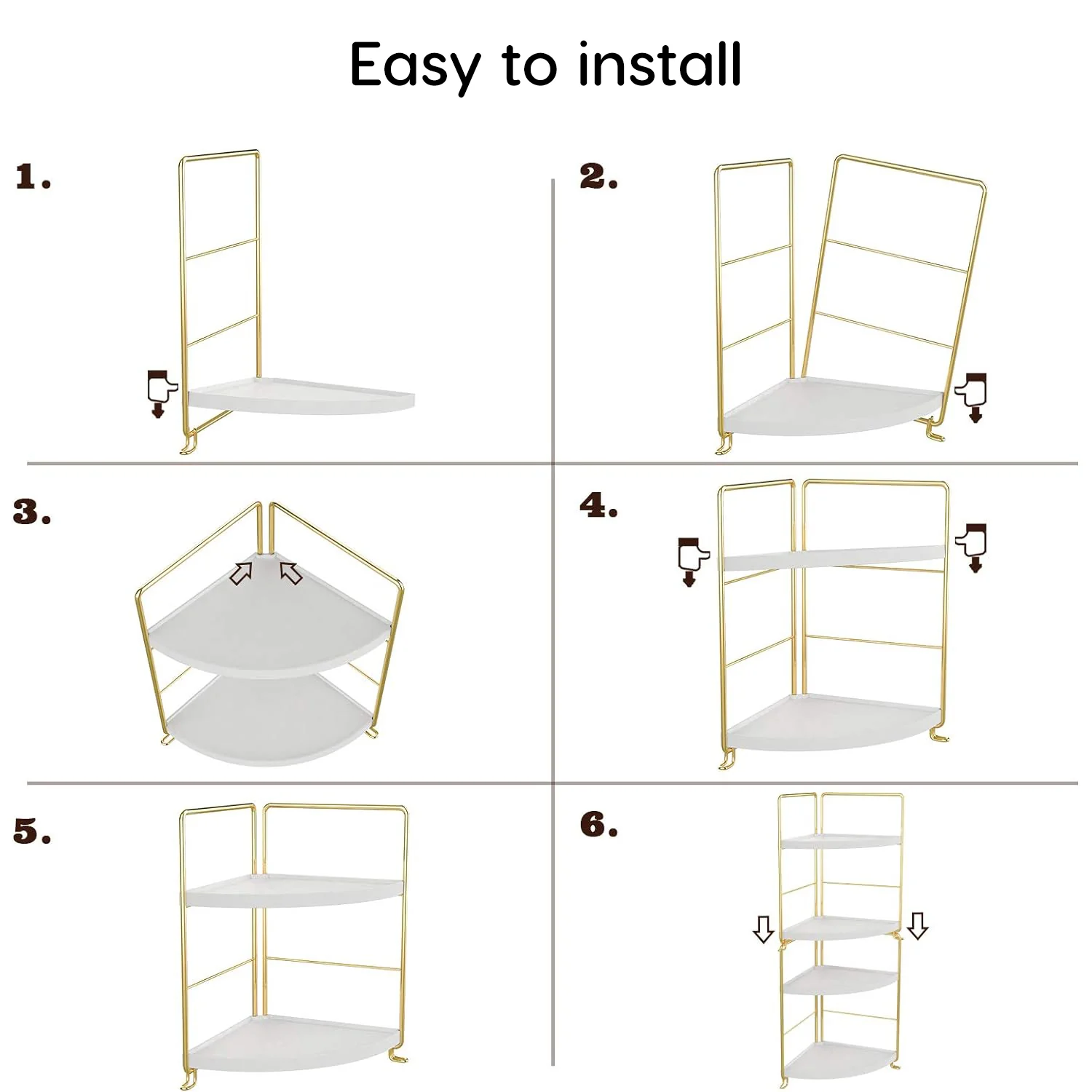 Easy to install

1.

2.

3.

4.

5.

6.