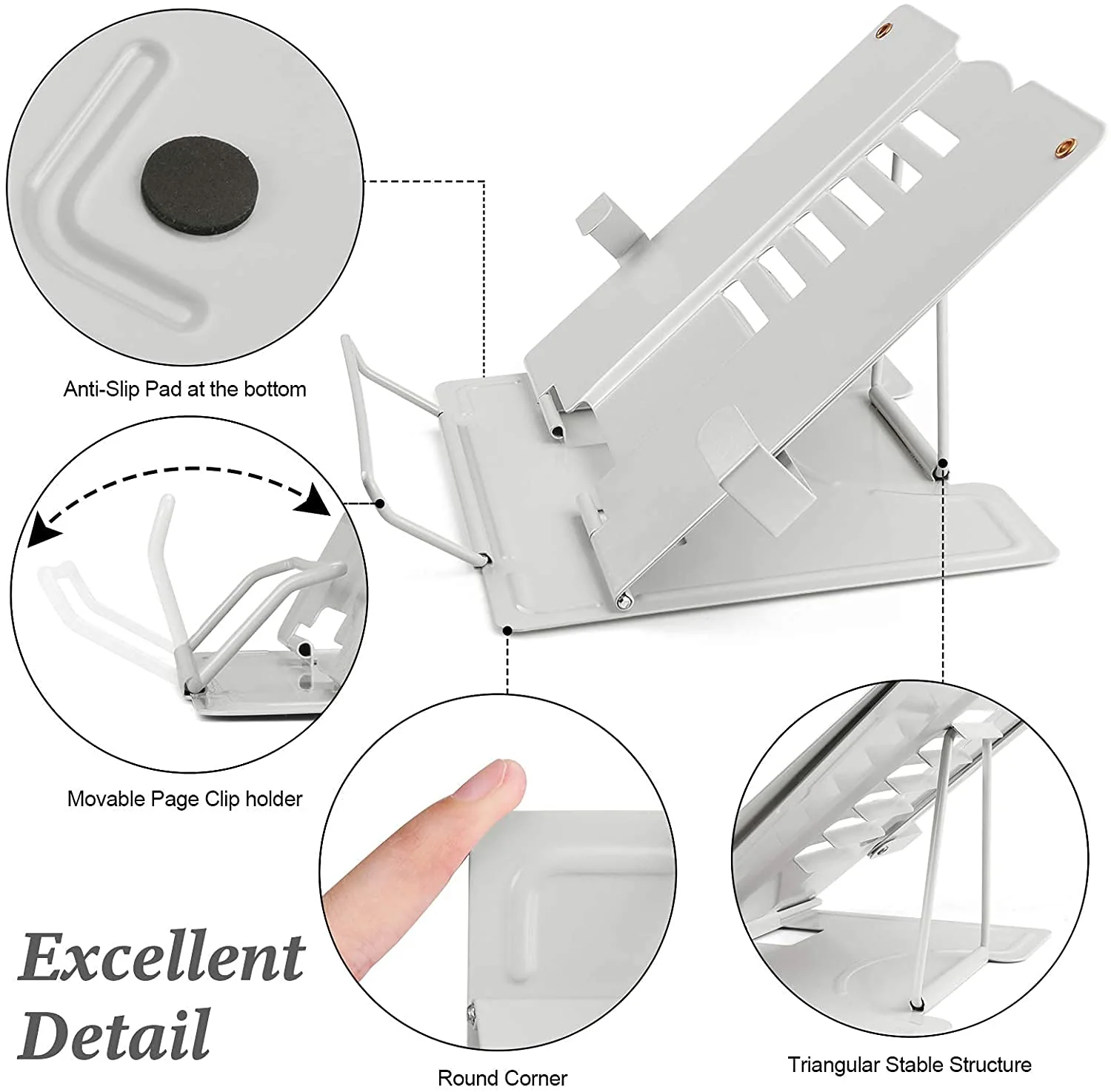 Anti-Slip Pad at the bottom

Movable Page Clip holder

Excellent Detail

Round Corner

Triangular Stable Structure